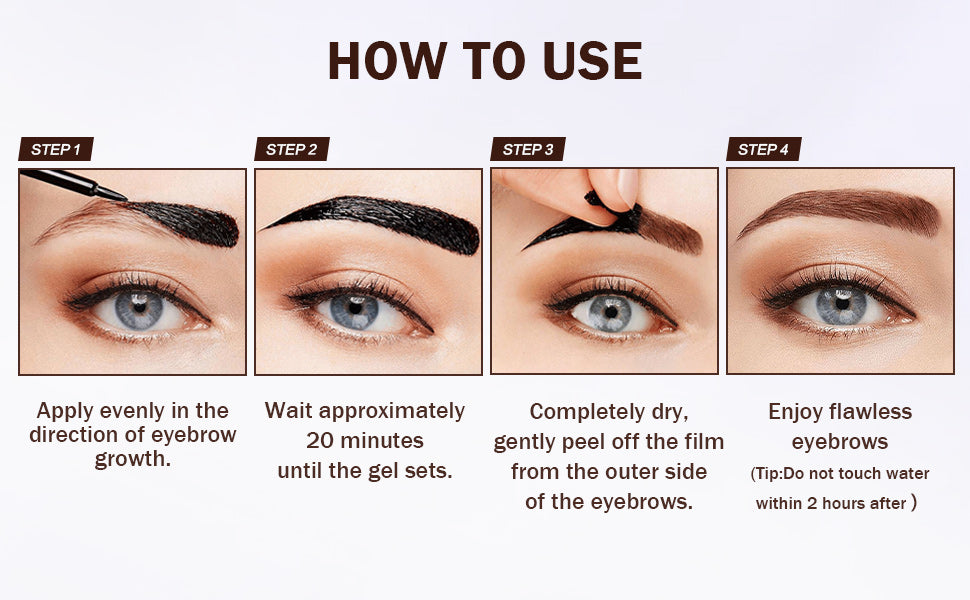 HOW TO USE

STEP 1

Apply evenly in the direction of eyebrow growth.

STEP 2

Wait approximately 20 minutes until the gel sets.

STEP 3

Completely dry, gently peel off the film from the outer side of the eyebrows.

STEP 4

Enjoy flawless eyebrows

(Tip:Do not touch water within 2 hours after )